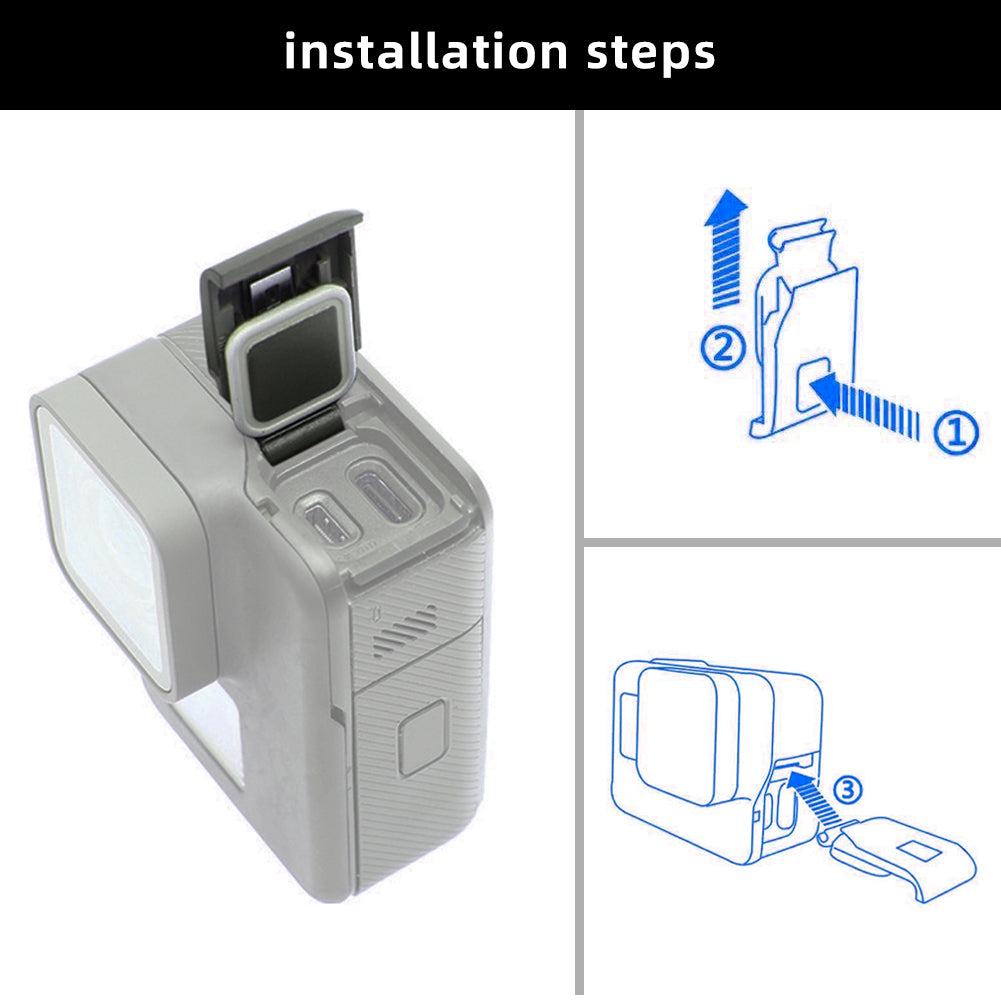 installation steps

②

①

③