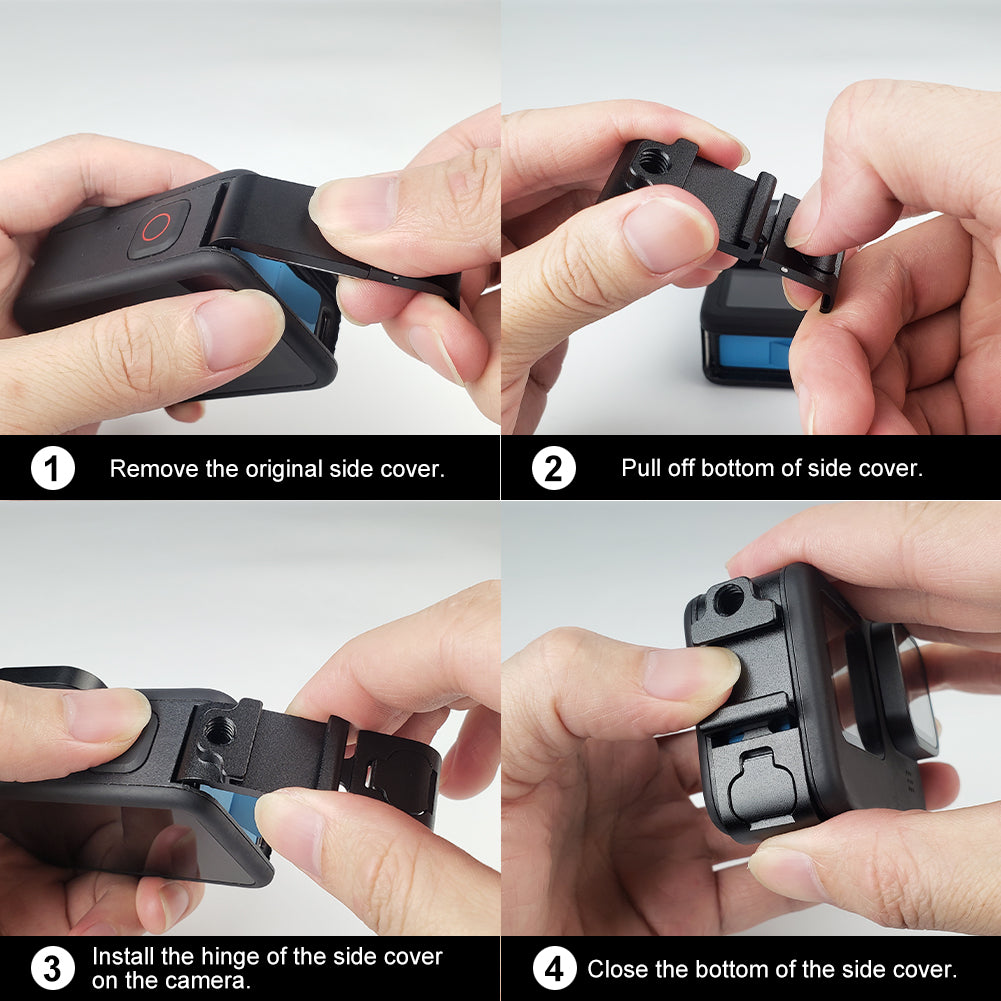 1 Remove the original side cover.

2 Pull off bottom of side cover.

3 Install the hinge of the side cover on the camera.

4 Close the bottom of the side cover.